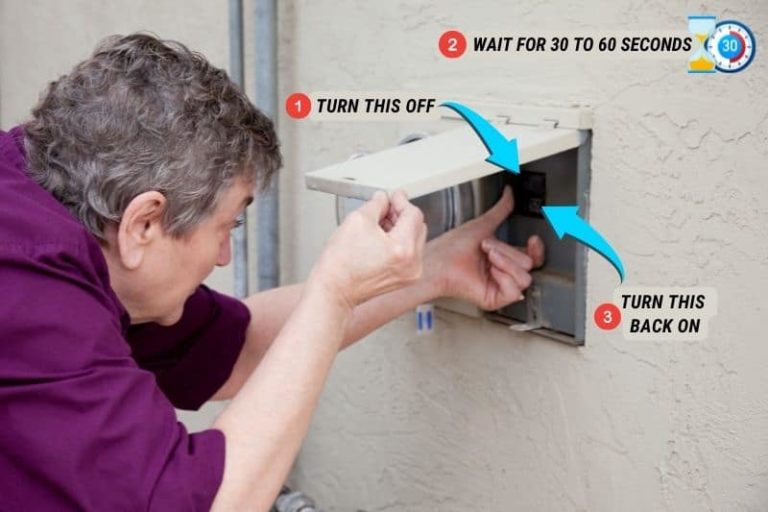 2 WAIT FOR 30 TO 60 SECONDS

30

1 TURN THIS OFF

3 TURN THIS BACK ON